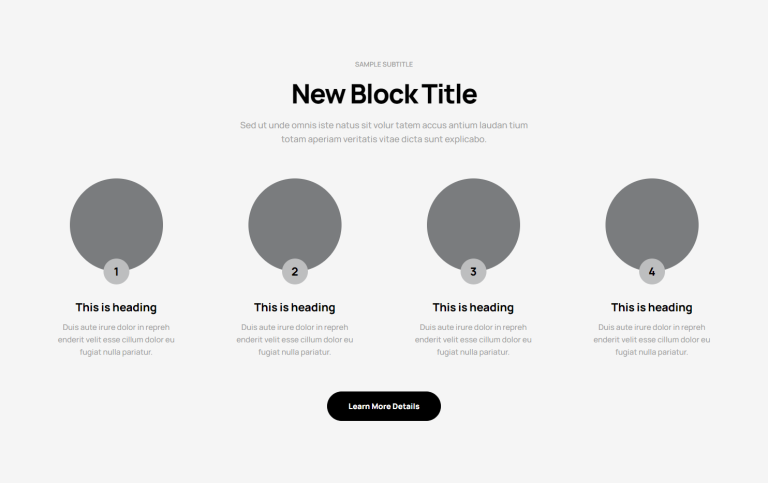 SAMPLE SUBTITLE

New Block Title

Sed ut unde omnis iste natus sit volur tatem accus antium laudan tium totam aperiam veritatis vitae dicta sunt explicabo.

1

This is heading

Duis aute irure dolor in repreh enderit velit esse cillum dolor eu fugiat nulla pariatur.

2

This is heading

Duis aute irure dolor in repreh enderit velit esse cillum dolor eu fugiat nulla pariatur.

3

This is heading

Duis aute irure dolor in repreh enderit velit esse cillum dolor eu fugiat nulla pariatur.

4

This is heading

Duis aute irure dolor in repreh enderit velit esse cillum dolor eu fugiat nulla pariatur.

Learn More Details