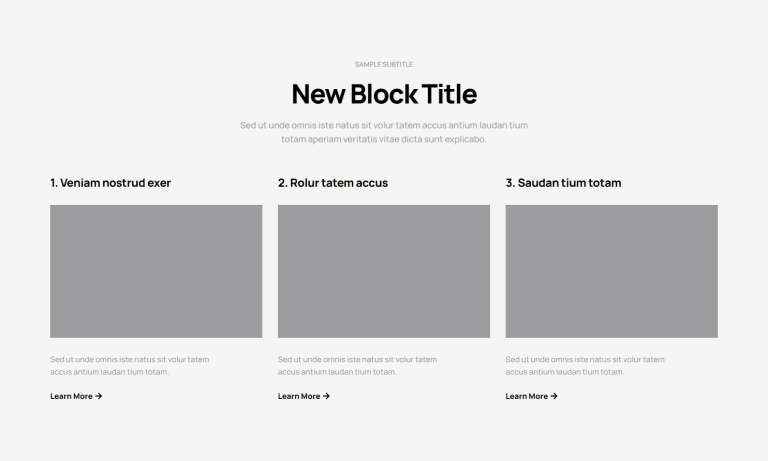 SAMPLE SUBTITLE

New Block Title

Sed ut unde omnis iste natus sit volur tatem accus antium laudan tium totam aperiam veritatis vitae dicta sunt explicabo.

1. Veniam nostrud exer

Sed ut unde omnis iste natus sit volur tatem accus antium laudan tium totam.

Learn More →

2. Rolur tatem accus

Sed ut unde omnis iste natus sit volur tatem accus antium laudan tium totam.

Learn More →

3. Saudan tium totam

Sed ut unde omnis iste natus sit volur tatem accus antium laudan tium totam.

Learn More →