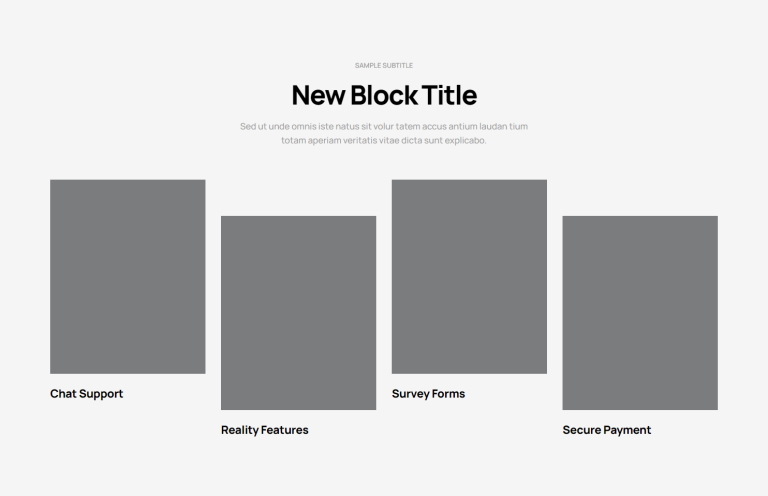 SAMPLE SUBTITLE

New Block Title

Sed ut unde omnis iste natus sit volur tatem accus antium laudan tium totam aperiam veritatis vitae dicta sunt explicabo.

Chat Support

Reality Features

Survey Forms

Secure Payment